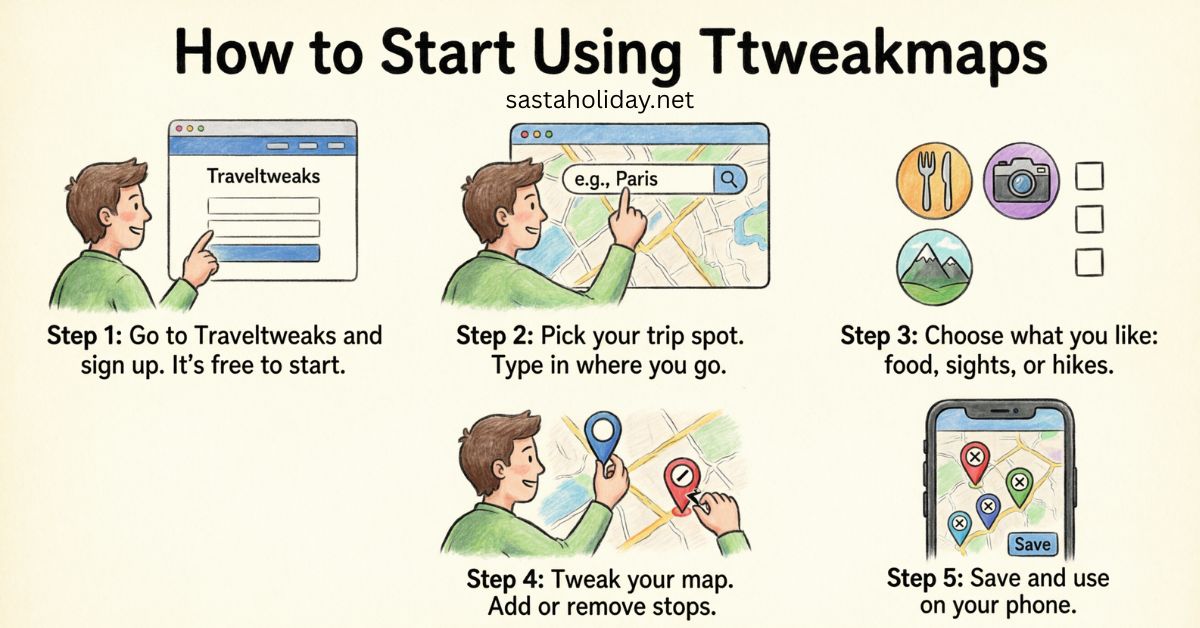 How to Start Using Ttweakmaps

sastaholiday.net

Traveltweaks

Step 1: Go to Traveltweaks and sign up. It's free to start.

e.g., Paris

Step 2: Pick your trip spot. Type in where you go.

Step 3: Choose what you like: food, sights, or hikes.

Step 4: Tweak your map. Add or remove stops.

Save

Step 5: Save and use on your phone.